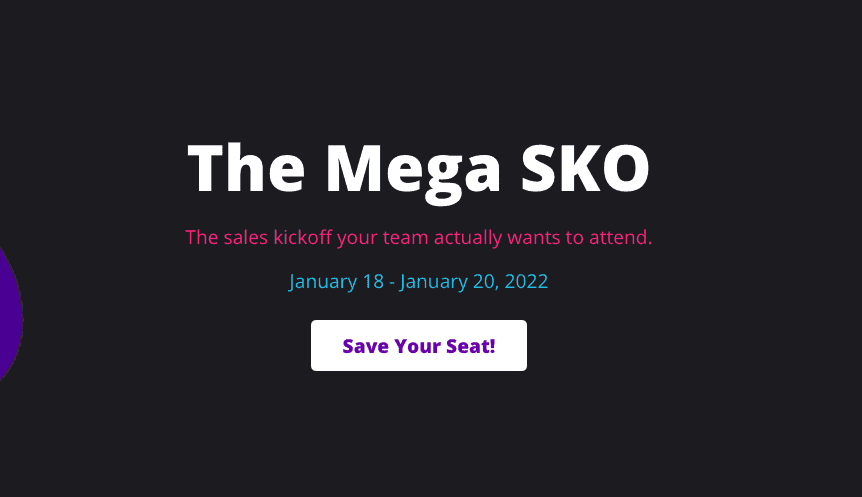 The Mega SKO

The sales kickoff your team actually wants to attend.

January 18 - January 20, 2022

Save Your Seat!